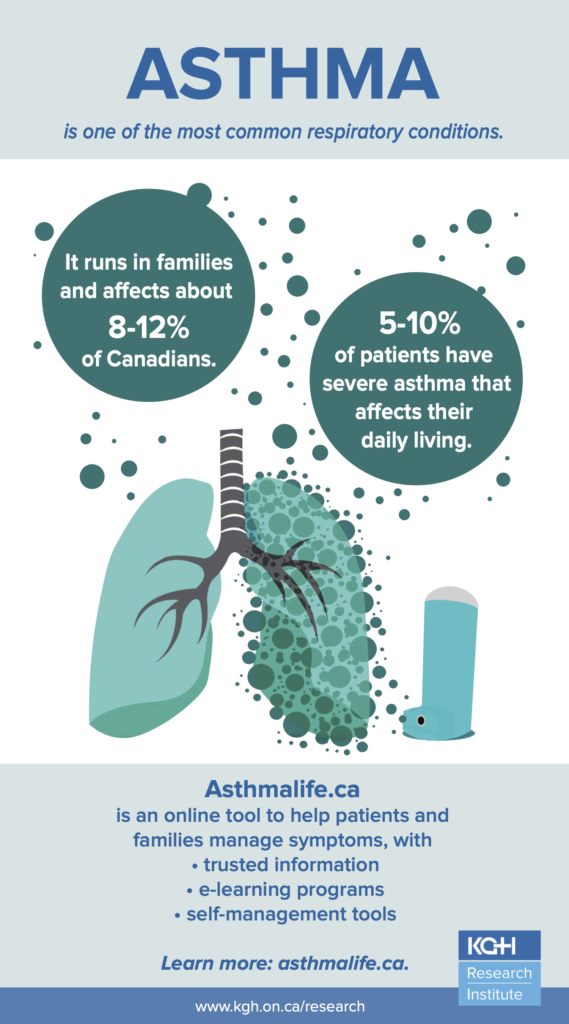 ASTHMA

is one of the most common respiratory conditions.

It runs in families and affects about 8-12% of Canadians.

5-10% of patients have severe asthma that affects their daily living.

Asthmalife.ca
is an online tool to help patients and families manage symptoms, with
• trusted information
• e-learning programs
• self-management tools

Learn more: asthmalife.ca.

KGH Research Institute

www.kgh.on.ca/research